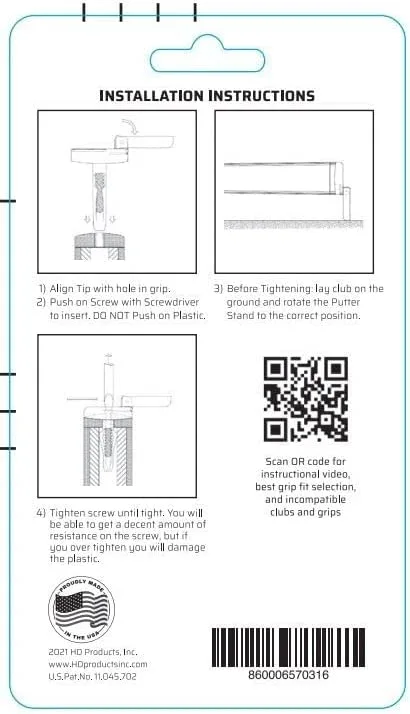 INSTALLATION INSTRUCTIONS

1) Align Tip with hole in grip.
2) Push on Screw with Screwdriver to insert. DO NOT Push on Plastic.

3) Before Tightening: lay club on the ground and rotate the Putter Stand to the correct position.

4) Tighten screw until tight. You will be able to get a decent amount of resistance on the screw, but if you over tighten you will damage the plastic.

Scan QR code for instructional video, best grip fit selection, and incompatible clubs and grips

PROUDLY MADE IN THE USA

2021 HD Products, Inc.
www.HDproductsinc.com
U.S.Pat.No. 11,045,702

860006570316